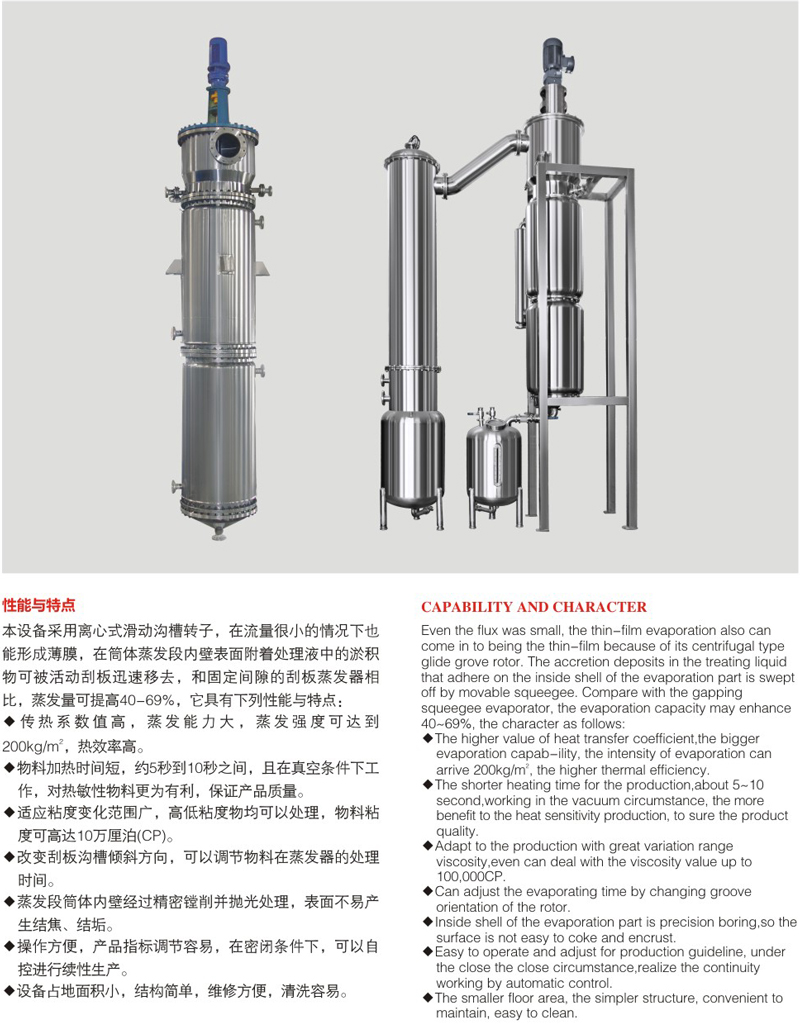 性能与特点

本设备采用离心式滑动沟槽转子，在流量很小的情况下也能形成薄膜，在筒体蒸发段内壁表面附着处理液中的淤积物可被活动刮板迅速移去，和固定间隙的刮板蒸发器相比，蒸发量可提高40-69%，它具有下列性能与特点：

◆传热系数值高，蒸发能力大，蒸发强度可达到200kg/m$^2$，热效率高。

◆物料加热时间短，约5秒到10秒之间，且在真空条件下工作，对热敏性物料更为有利，保证产品质量。

◆适应粘度变化范围广，高低粘度物均可以处理，物料粘度可高达10万厘泊(CP)。

◆改变刮板沟槽倾斜方向，可以调节物料在蒸发器的处理时间。

◆蒸发段筒体内壁经过精密镗削并抛光处理，表面不易产生结焦、结垢。

◆操作方便，产品指标调节容易，在密闭条件下，可以自控进行续性生产。

◆设备占地面积小，结构简单，维修方便，清洗容易。

CAPABILITY AND CHARACTER

Even the flux was small, the thin-film evaporation also can come in to being the thin-film because of its centrifugal type glide grove rotor. The accretion deposits in the treating liquid that adhere on the inside shell of the evaporation part is swept off by movable squeegee. Compare with the gapping squeegee evaporator, the evaporation capacity may enhance 40~69%, the character as follows:

◆The higher value of heat transfer coefficient,the bigger evaporation capab-ility, the intensity of evaporation can arrive 200kg/m$^2$, the higher thermal efficiency.

◆The shorter heating time for the production,about 5~10 second,working in the vacuum circumstance, the more benefit to the heat sensitivity production, to sure the product quality.

◆Adapt to the production with great variation range viscosity,even can deal with the viscosity value up to 100,000CP.

◆Can adjust the evaporating time by changing groove orientation of the rotor.

◆Inside shell of the evaporation part is precision boring,so the surface is not easy to coke and encrust.

◆Easy to operate and adjust for production guideline, under the close the close circumstance,realize the continuity working by automatic control.

◆The smaller floor area, the simpler structure, convenient to maintain, easy to clean.